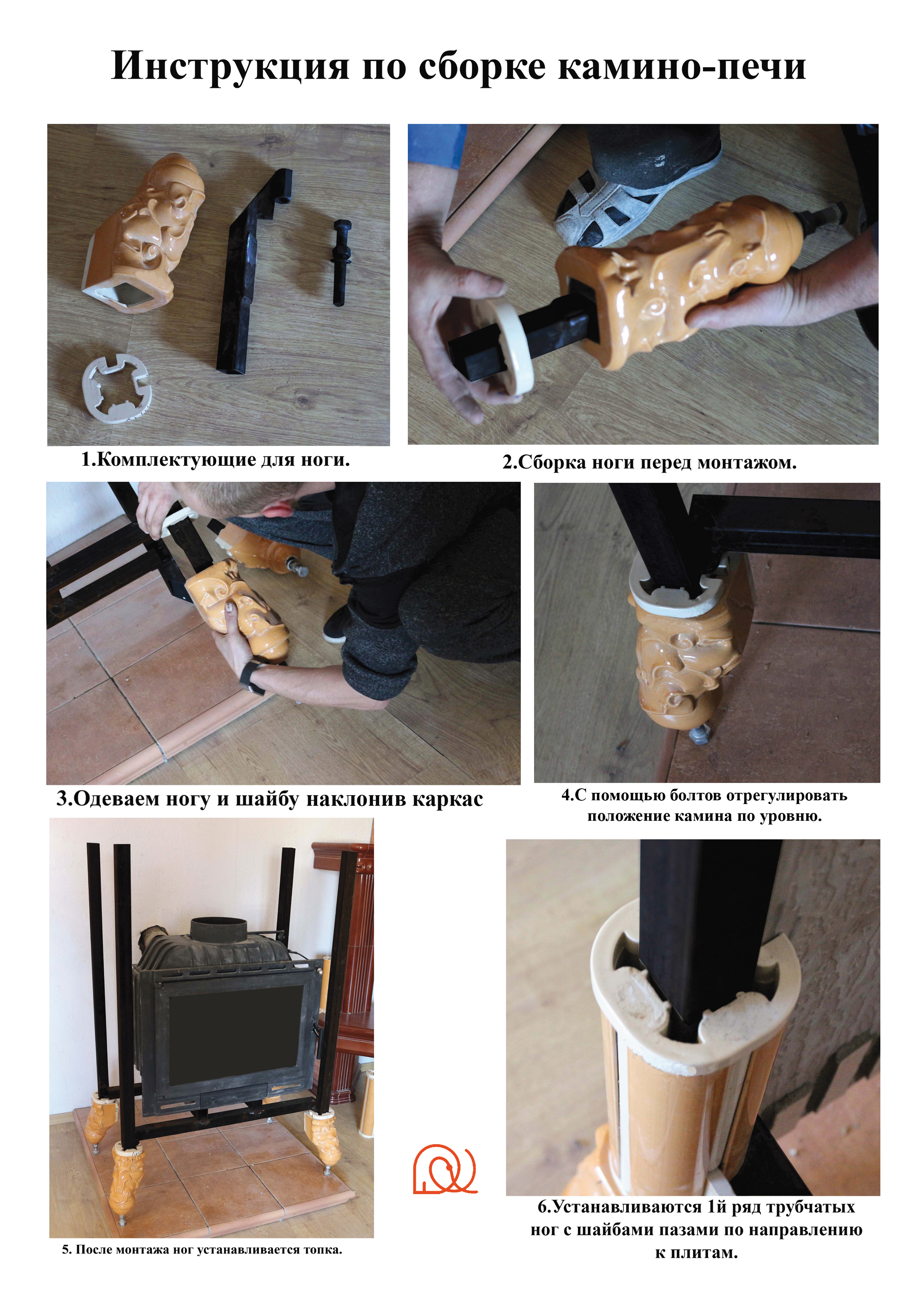 Инструкция по сборке камино-печи

1.Комплектующие для ноги.

2.Сборка ноги перед монтажом.

3.Одеваем ногу и шайбу наклонив каркас

4.С помощью болтов отрегулировать положение камина по уровню.

5. После монтажа ног устанавливается топка.

6.Устанавливаются 1й ряд трубчатых ног с шайбами пазами по направлению к плитам.